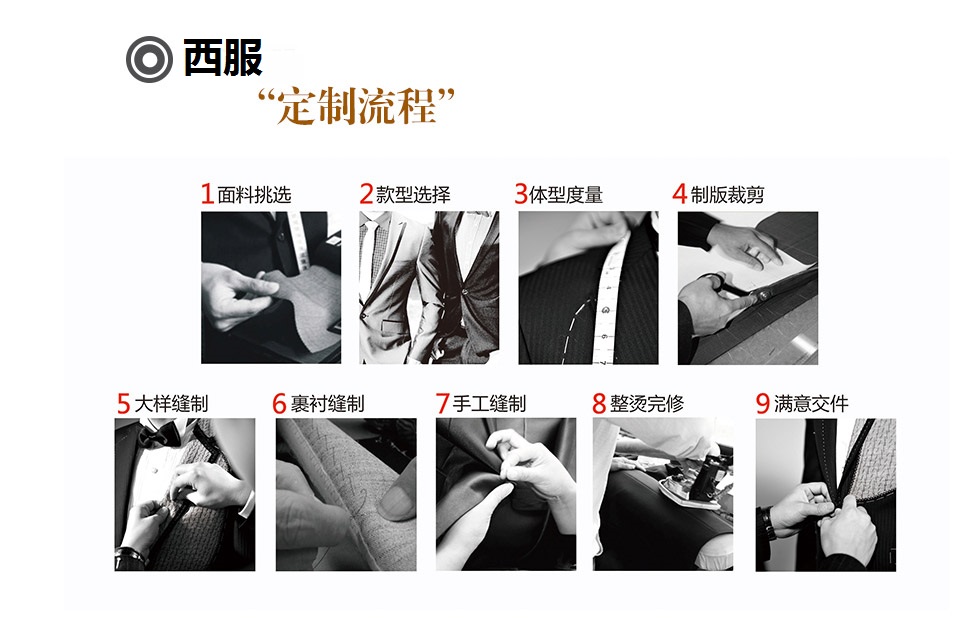 西服
“定制流程”

1 面料挑选
2 款型选择
3 体型度量
4 制版裁剪

5 大样缝制
6 裹衬缝制
7 手工缝制
8 整烫完修
9 满意交件